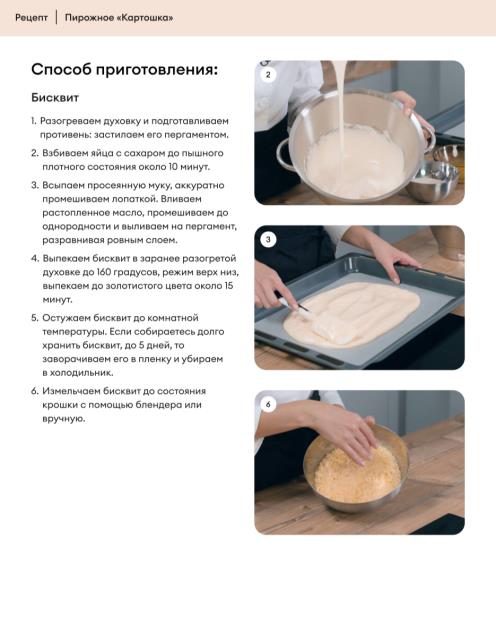 Рецепт | Пирожное «Картошка»

Способ приготовления:

Бисквит

1. Разогреваем духовку и подготавливаем противень: застилаем его пергаментом.

2. Взбиваем яйца с сахаром до пышного плотного состояния около 10 минут.

3. Всыпаем просеянную муку, аккуратно промешиваем лопаткой. Вливаем растопленное масло, промешиваем до однородности и выливаем на пергамент, разравнивая ровным слоем.

4. Выпекаем бисквит в заранее разогретой духовке до 160 градусов, режим верх низ, выпекаем до золотистого цвета около 15 минут.

5. Остужаем бисквит до комнатной температуры. Если собираетесь долго хранить бисквит, до 5 дней, то заворачиваем его в пленку и убираем в холодильник.

6. Измельчаем бисквит до состояния крошки с помощью блендера или вручную.

2

3

6