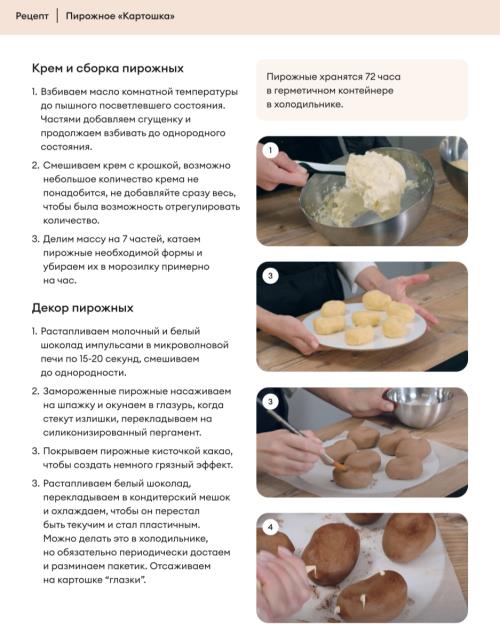 Рецепт | Пирожное «Картошка»

Крем и сборка пирожных

1. Взбиваем масло комнатной температуры до пышного посветлевшего состояния. Частями добавляем сгущенку и продолжаем взбивать до однородного состояния.

2. Смешиваем крем с крошкой, возможно небольшое количество крема не понадобится, не добавляйте сразу весь, чтобы была возможность отрегулировать количество.

3. Делим массу на 7 частей, катаем пирожные необходимой формы и убираем их в морозилку примерно на час.

Декор пирожных

1. Растапливаем молочный и белый шоколад импульсами в микроволновой печи по 15-20 секунд, смешиваем до однородности.

2. Замороженные пирожные насаживаем на шпажку и окунаем в глазурь, когда стекут излишки, перекладываем на силиконизированный пергамент.

3. Покрываем пирожные кисточкой какао, чтобы создать немного грязный эффект.

3. Растапливаем белый шоколад, перекладываем в кондитерский мешок и охлаждаем, чтобы он перестал быть текучим и стал пластичным. Можно делать это в холодильнике, но обязательно периодически достаем и разминаем пакетик. Отсаживаем на картошке "глазки".

Пирожные хранятся 72 часа в герметичном контейнере в холодильнике.

1

3

3

4